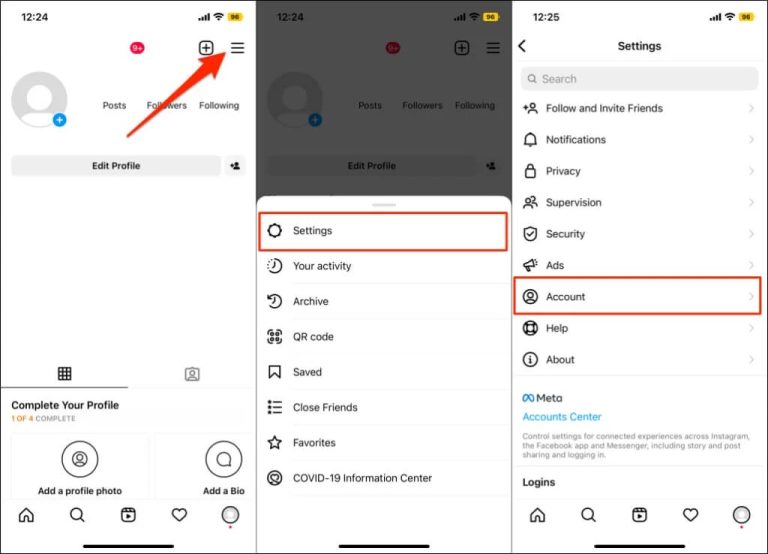 12:24

96

9+

Posts Followers Following

Edit Profile

Complete Your Profile
1 OF 4 COMPLETE

Add a profile photo

Add a Bio

12:24

96

9+

Posts Followers Following

Edit Profile

Settings

Your activity

Archive

QR code

Saved

Close Friends

Favorites

COVID-19 Information Center

12:25

96

Settings

Search

Follow and Invite Friends

Notifications

Privacy

Supervision

Security

Ads

Account

Help

About

Meta

Accounts Center

Control settings for connected experiences across Instagram, the Facebook app and Messenger, including story and post sharing and logging in.

Logins